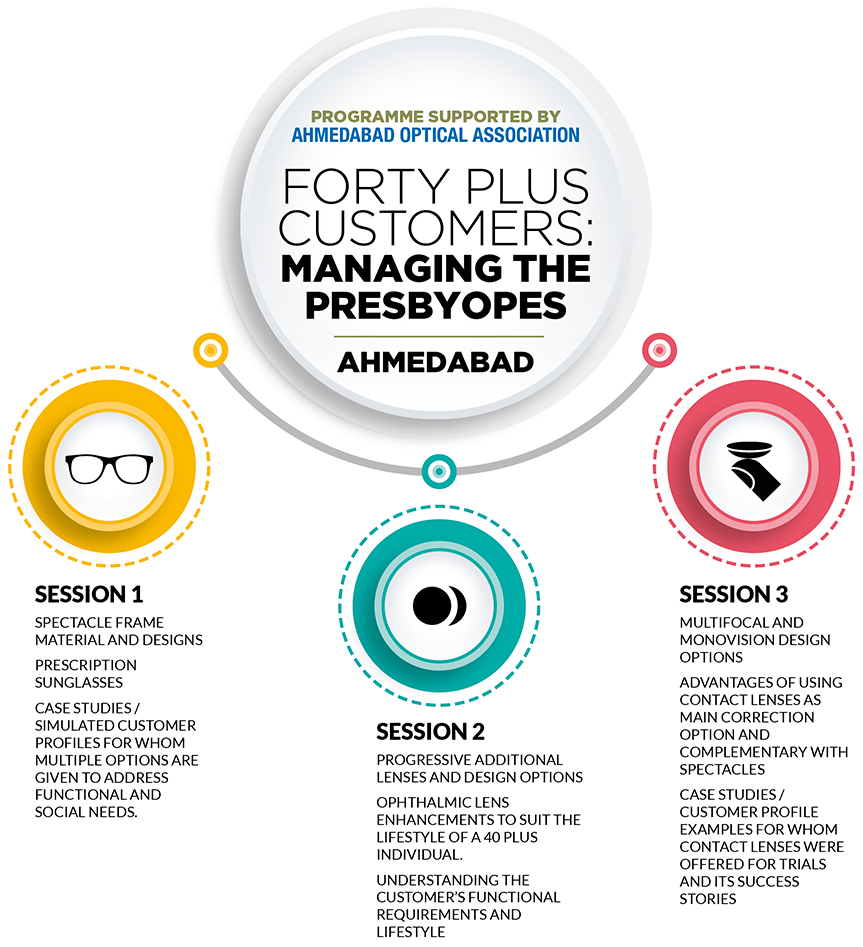 PROGRAMME SUPPORTED BY
AHMEDABAD OPTICAL ASSOCIATION

FORTY PLUS CUSTOMERS:
MANAGING THE PRESBYOPES

AHMEDABAD

SESSION 1

SPECTACLE FRAME MATERIAL AND DESIGNS

PRESCRIPTION SUNGLASSES

CASE STUDIES / SIMULATED CUSTOMER PROFILES FOR WHOM MULTIPLE OPTIONS ARE GIVEN TO ADDRESS FUNCTIONAL AND SOCIAL NEEDS.

SESSION 2

PROGRESSIVE ADDITIONAL LENSES AND DESIGN OPTIONS

OPHTHALMIC LENS ENHANCEMENTS TO SUIT THE LIFESTYLE OF A 40 PLUS INDIVIDUAL.

UNDERSTANDING THE CUSTOMER'S FUNCTIONAL REQUIREMENTS AND LIFESTYLE

SESSION 3

MULTIFOCAL AND MONOVISION DESIGN OPTIONS

ADVANTAGES OF USING CONTACT LENSES AS MAIN CORRECTION OPTION AND COMPLEMENTARY WITH SPECTACLES

CASE STUDIES / CUSTOMER PROFILE EXAMPLES FOR WHOM CONTACT LENSES WERE OFFERED FOR TRIALS AND ITS SUCCESS STORIES